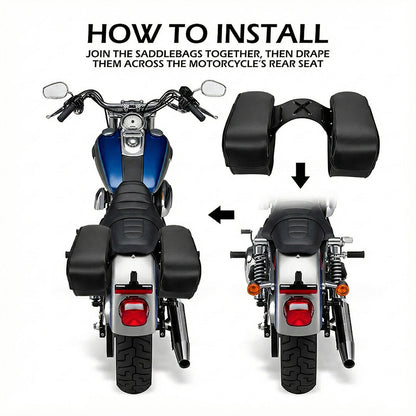 HOW TO INSTALL
JOIN THE SADDLEBAGS TOGETHER, THEN DRAPE THEM ACROSS THE MOTORCYCLE'S REAR SEAT