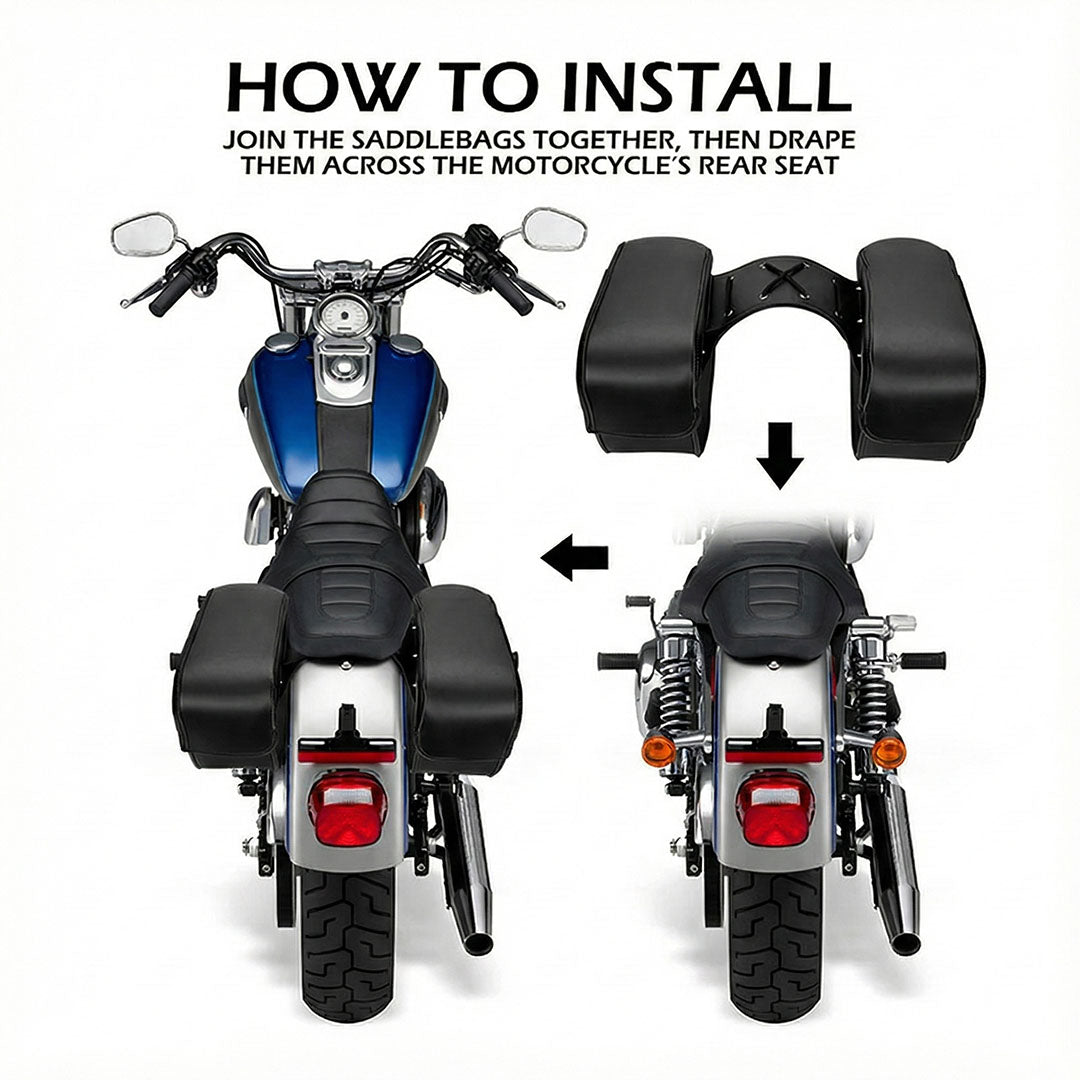 HOW TO INSTALL

JOIN THE SADDLEBAGS TOGETHER, THEN DRAPE THEM ACROSS THE MOTORCYCLE'S REAR SEAT