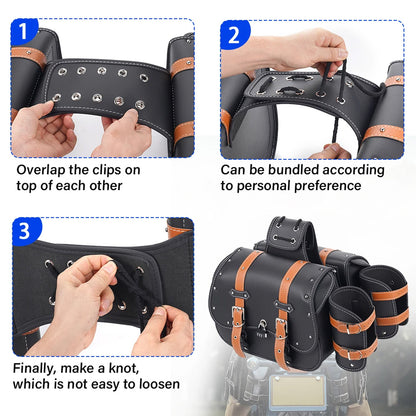 1

Overlap the clips on top of each other

2

Can be bundled according to personal preference

3

Finally, make a knot, which is not easy to loosen