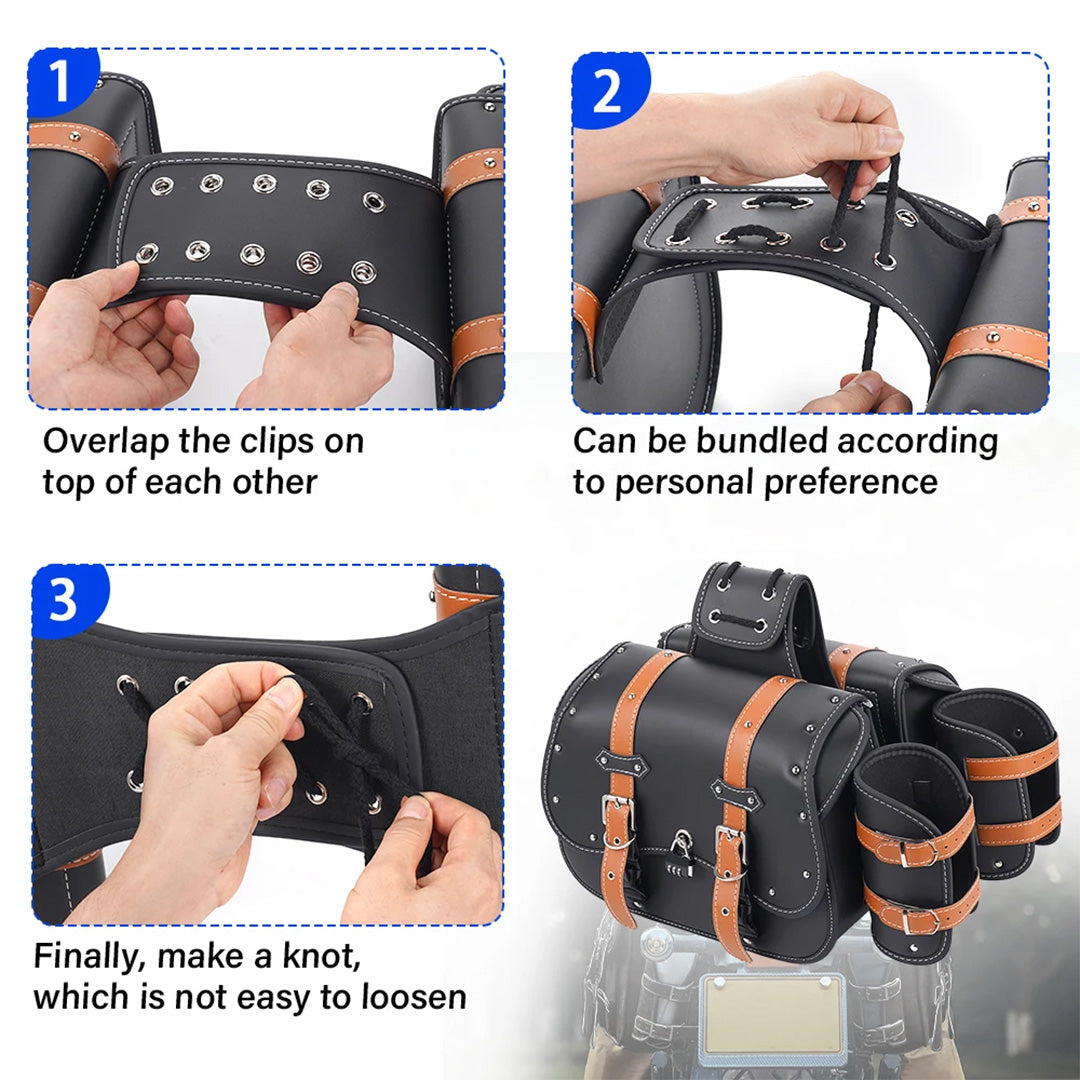 1

Overlap the clips on top of each other

2

Can be bundled according to personal preference

3

Finally, make a knot, which is not easy to loosen