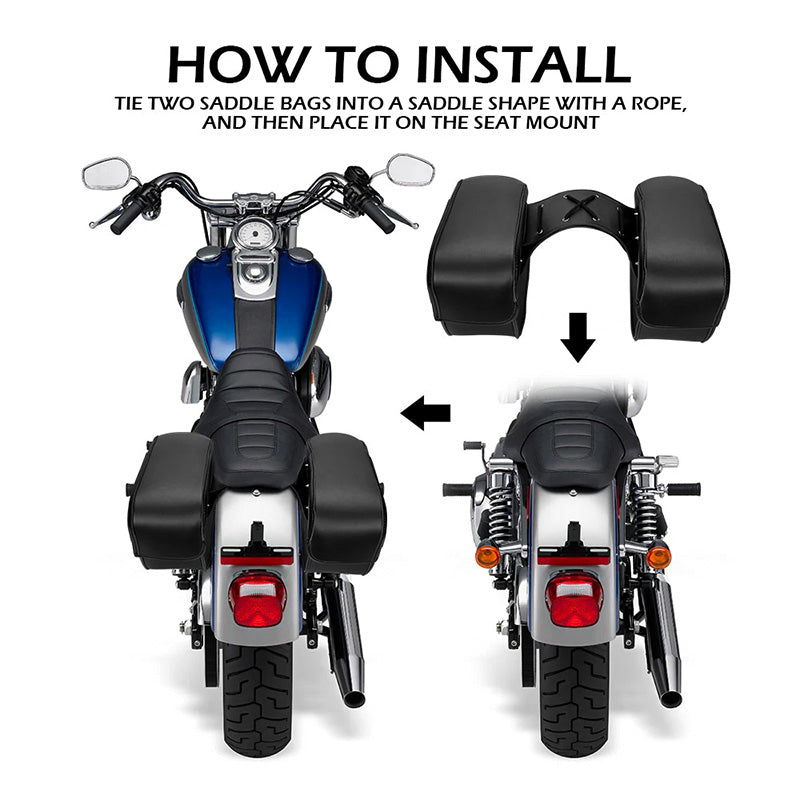 HOW TO INSTALL

TIE TWO SADDLE BAGS INTO A SADDLE SHAPE WITH A ROPE, AND THEN PLACE IT ON THE SEAT MOUNT