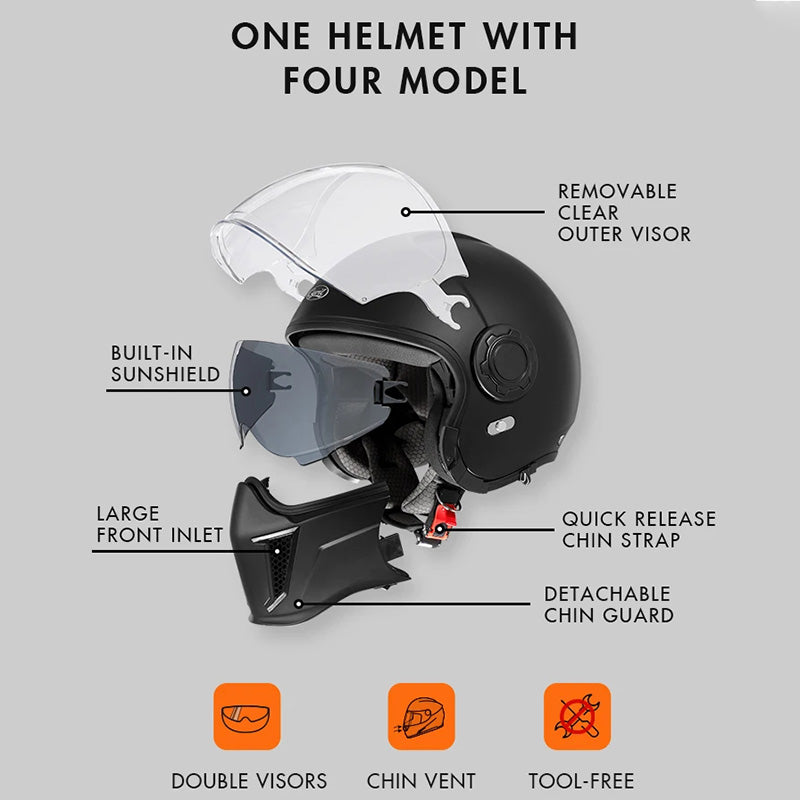 ONE HELMET WITH FOUR MODEL

REMOVABLE CLEAR OUTER VISOR

BUILT-IN SUNSHIELD

LARGE FRONT INLET

QUICK RELEASE CHIN STRAP

DETACHABLE CHIN GUARD

DOUBLE VISORS

CHIN VENT

TOOL-FREE