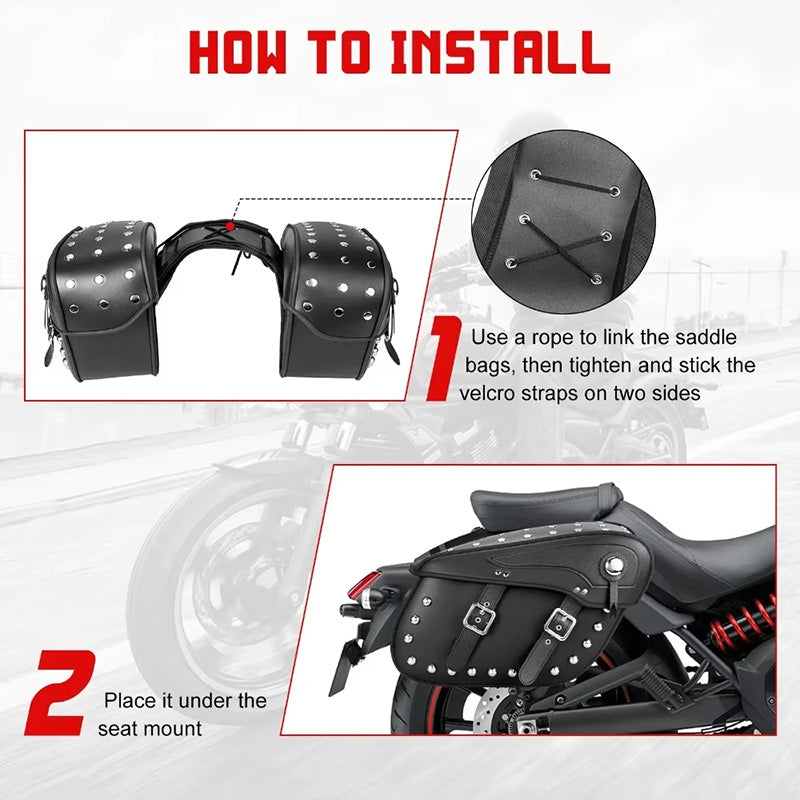 HOW TO INSTALL

1 Use a rope to link the saddle bags, then tighten and stick the velcro straps on two sides

2 Place it under the seat mount